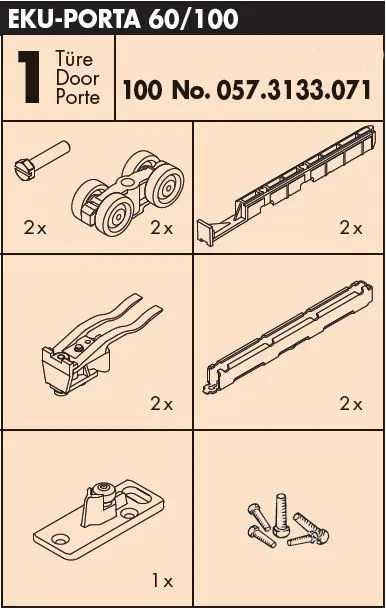 EKU-PORTA 60/100

1 Türe Door Porte

100 No. 057.3133.071

2x 2x

2x

2x

2x

1x