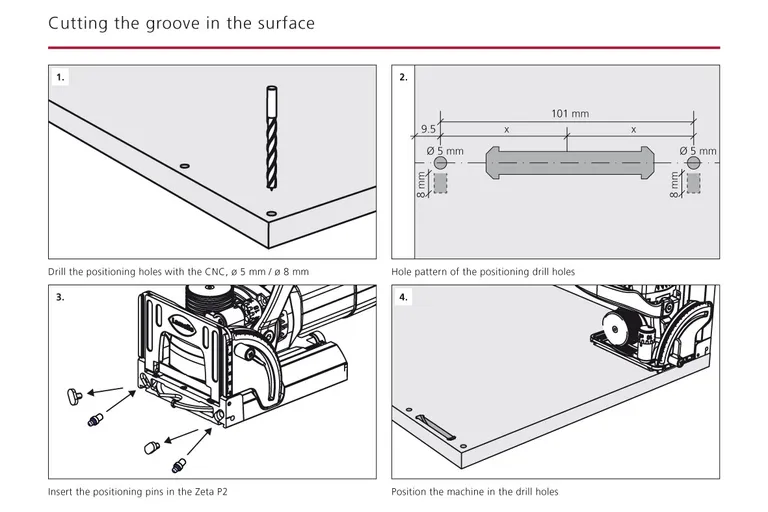 Cutting the groove in the surface

1.

Drill the positioning holes with the CNC, ø 5 mm / ø 8 mm

2.

101 mm

9.5

x

x

Ø 5 mm

Ø 5 mm

8 mm

8 mm

Hole pattern of the positioning drill holes

3.

Insert the positioning pins in the Zeta P2

4.

Position the machine in the drill holes