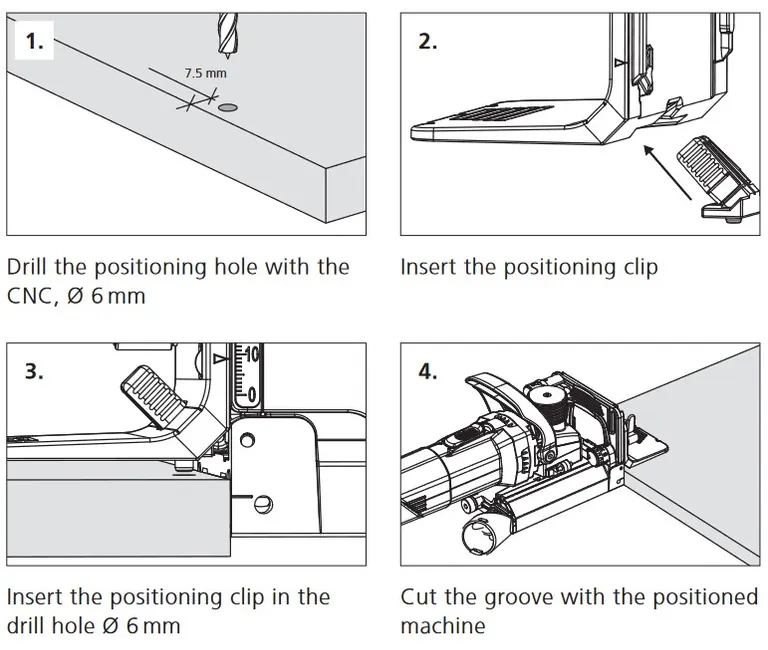 1.

7.5 mm

Drill the positioning hole with the CNC, Ø 6 mm

2.

Insert the positioning clip

3.

10

0

Insert the positioning clip in the drill hole Ø 6 mm

4.

Cut the groove with the positioned machine