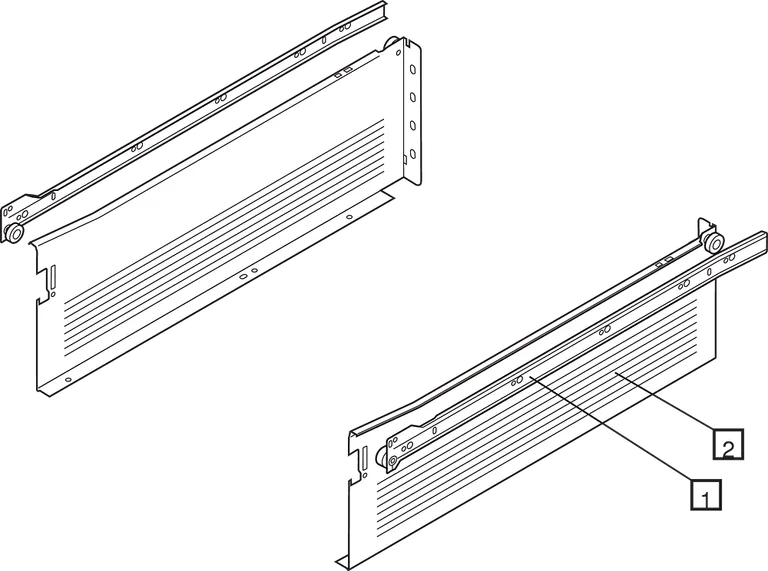 2

1