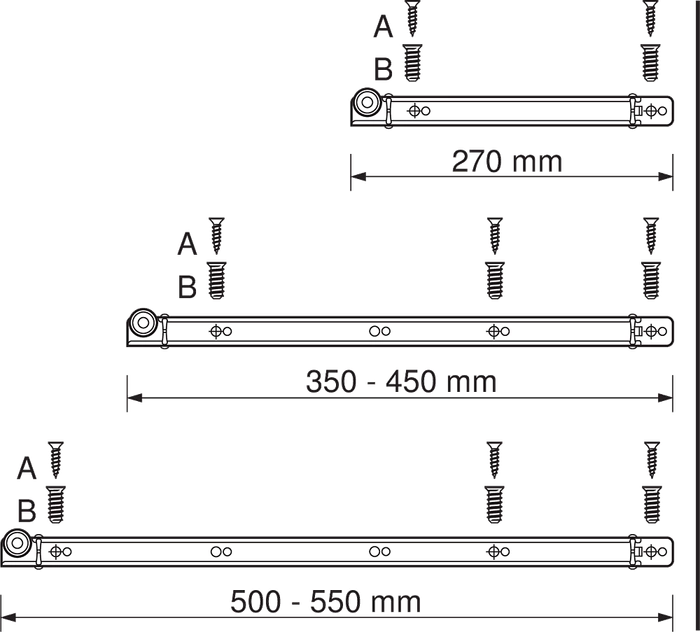 A
B
270 mm
A
B
350 - 450 mm
A
B
500 - 550 mm