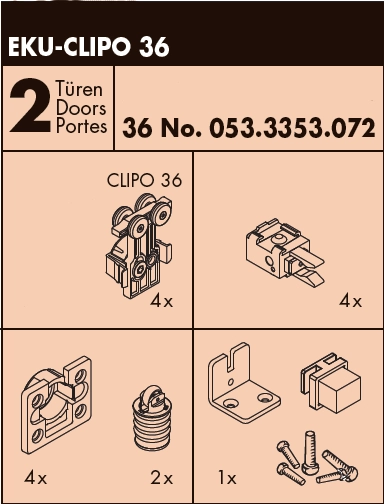 EKU-CLIPO 36

2 Türen Doors Portes

36 No. 053.3353.072

CLIPO 36

4x

4x

4x

2x

1x