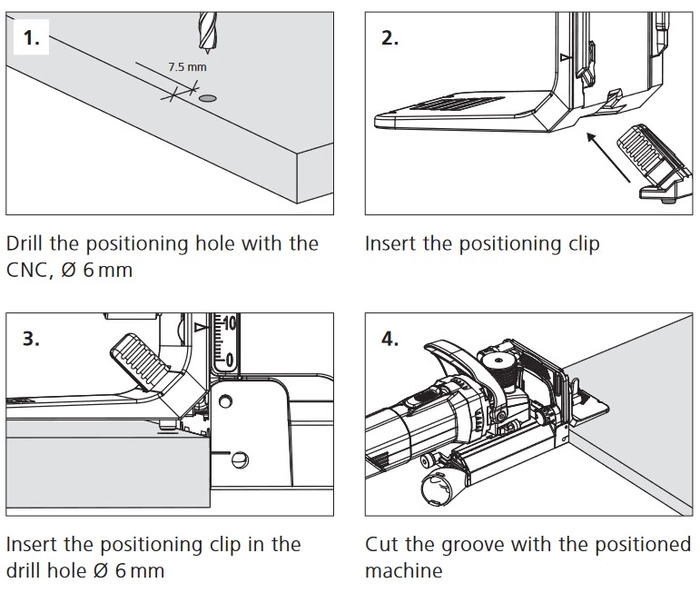 1.

7.5 mm

Drill the positioning hole with the CNC, Ø 6 mm

2.

Insert the positioning clip

3.

10

0

Insert the positioning clip in the drill hole Ø 6 mm

4.

Cut the groove with the positioned machine